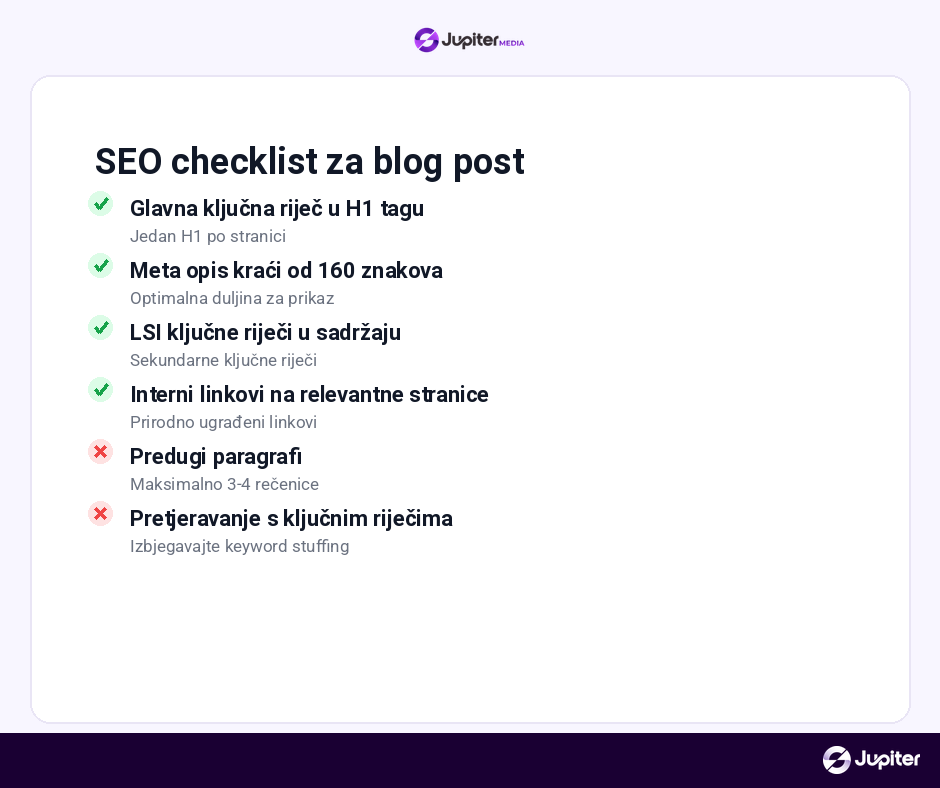 Jupiter MEDIA

SEO checklist za blog post

Glavna ključna riječ u H1 tagu
Jedan H1 po stranici

Meta opis kraći od 160 znakova
Optimalna duljina za prikaz

LSI ključne riječi u sadržaju
Sekundarne ključne riječi

Interni linkovi na relevantne stranice
Prirodno ugrađeni linkovi

Predugi paragrafi
Maksimalno 3-4 rečenice

Pretjeravanje s ključnim riječima
Izbjegavajte keyword stuffing

Jupiter