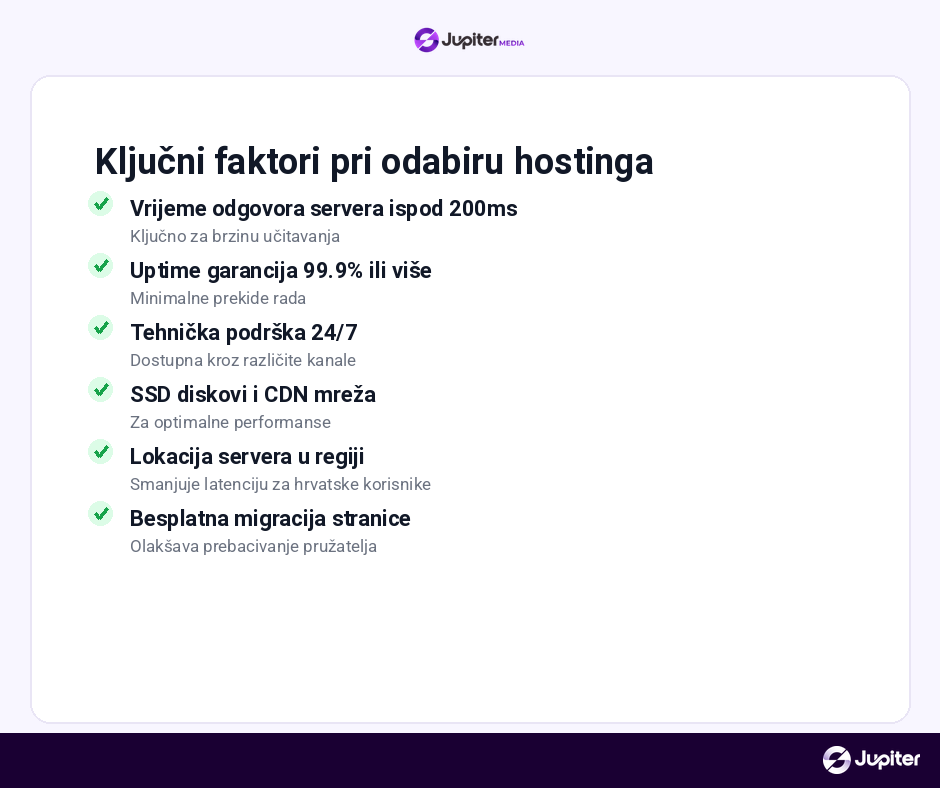 Jupiter MEDIA

Ključni faktori pri odabiru hostinga

Vrijeme odgovora servera ispod 200ms
Ključno za brzinu učitavanja

Uptime garancija 99.9% ili više
Minimalne prekide rada

Tehnička podrška 24/7
Dostupna kroz različite kanale

SSD diskovi i CDN mreža
Za optimalne performanse

Lokacija servera u regiji
Smanjuje latenciju za hrvatske korisnike

Besplatna migracija stranice
Olakšava prebacivanje pružatelja

Jupiter